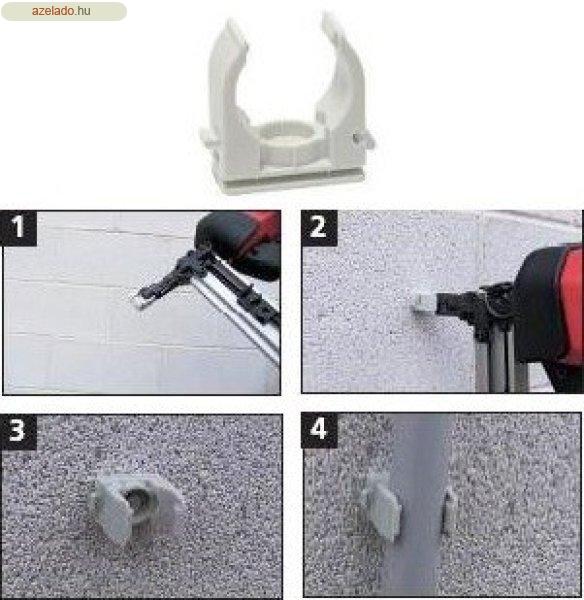 azelado.hu

1

2

3

4