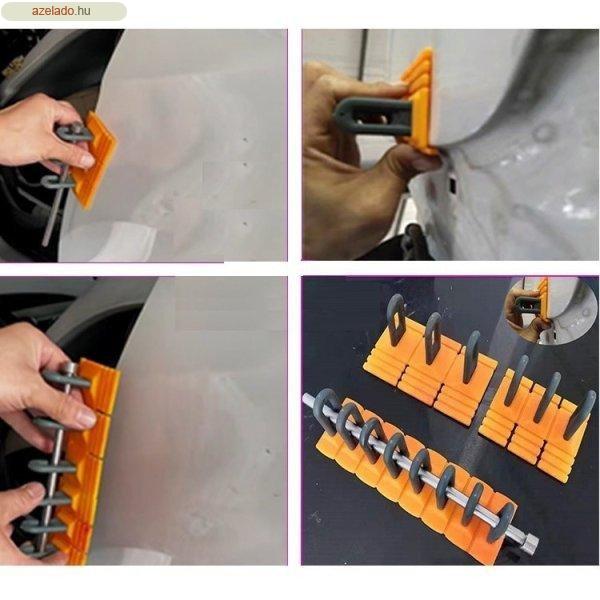 azelado.hu